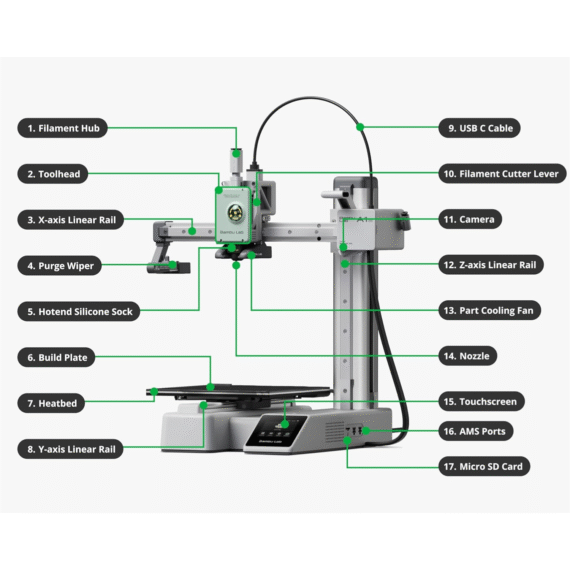 1. Filament Hub

2. Toolhead

3. X-axis Linear Rail

4. Purge Wiper

5. Hotend Silicone Sock

6. Build Plate

7. Heatbed

8. Y-axis Linear Rail

9. USB C Cable

10. Filament Cutter Lever

11. Camera

12. Z-axis Linear Rail

13. Part Cooling Fan

14. Nozzle

15. Touchscreen

16. AMS Ports

17. Micro SD Card

Bambu Lab

A1

Bambu Lab